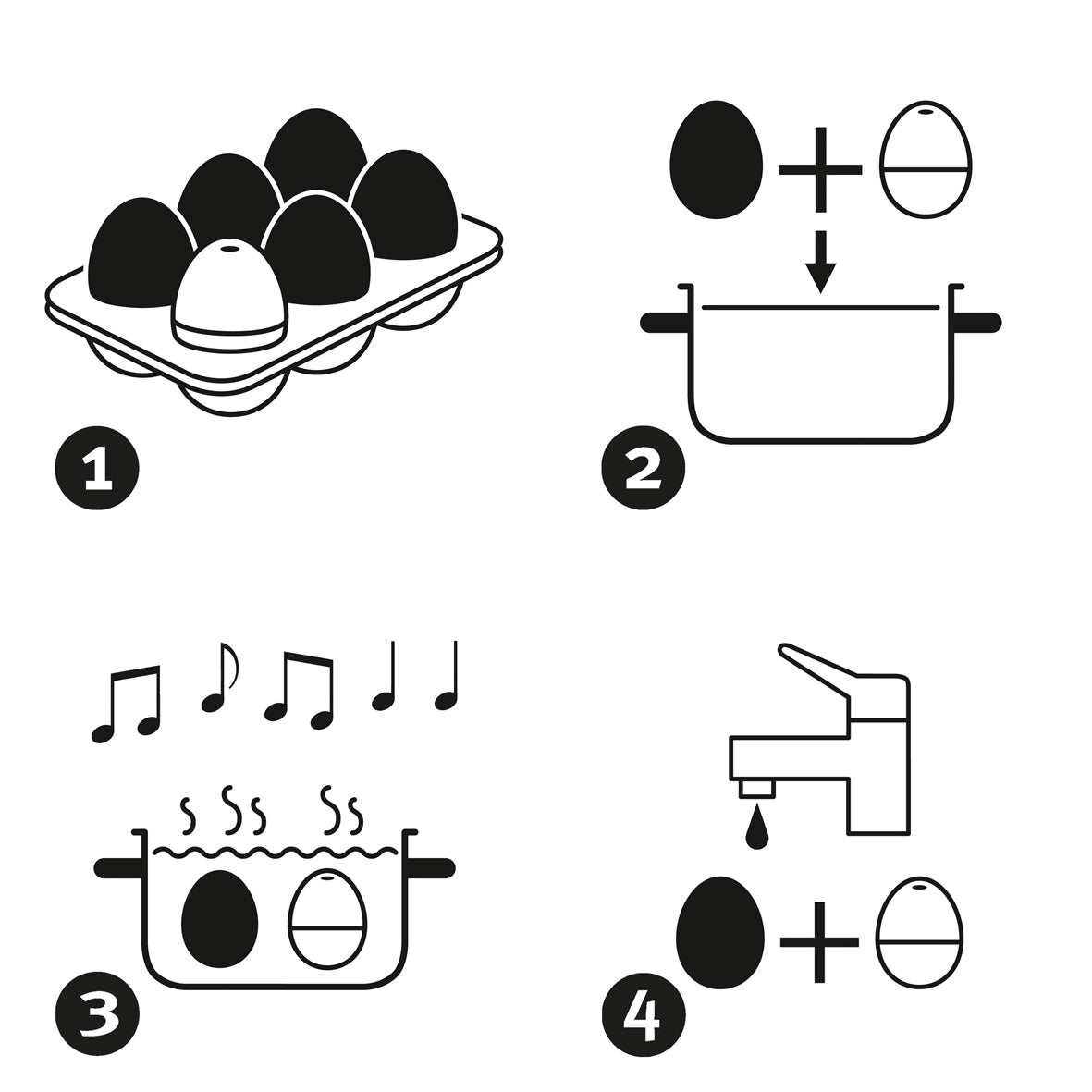 1

2

3

4